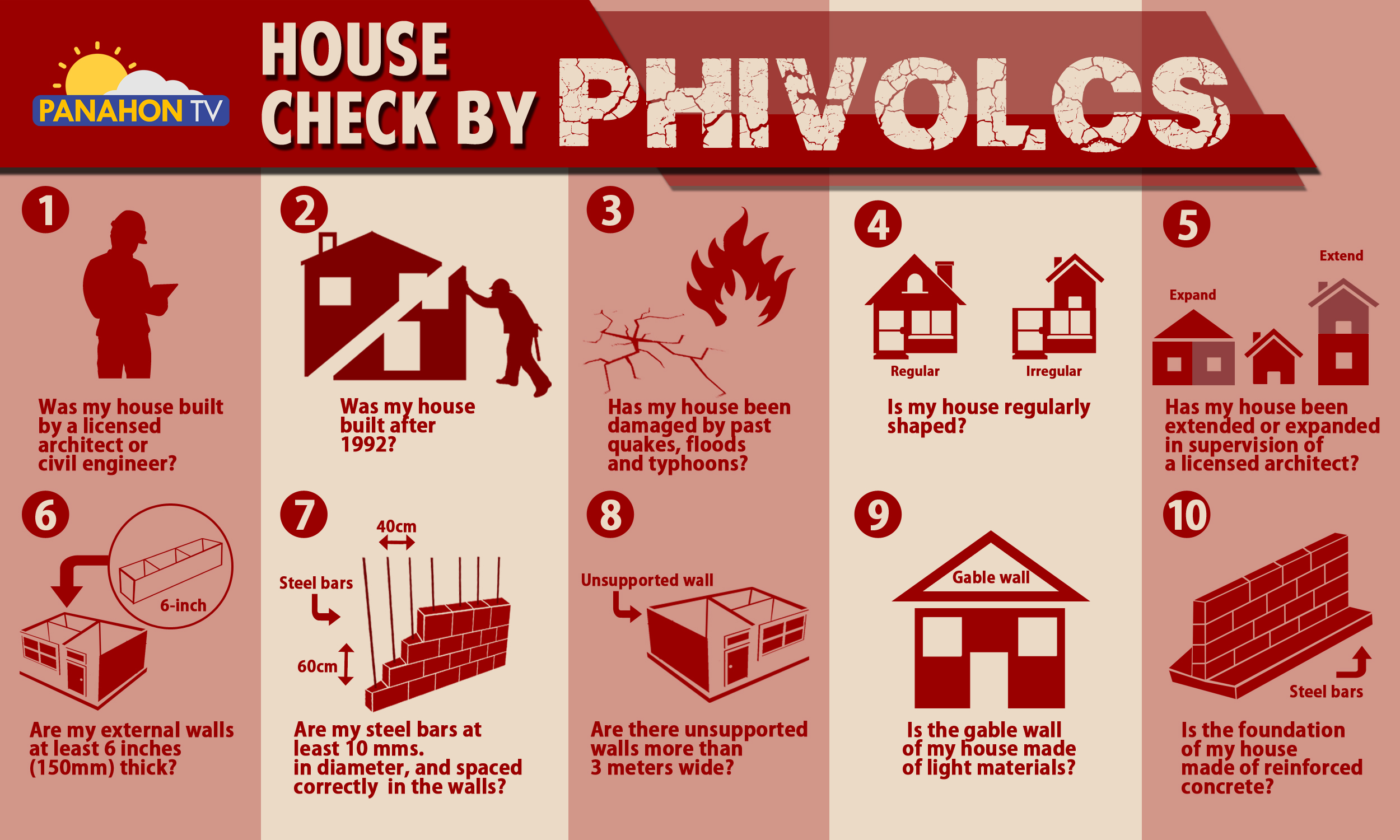 PANAHON TV

HOUSE CHECK BY PHIVOLCS

1
Was my house built by a licensed architect or civil engineer?

2
Was my house built after 1992?

3
Has my house been damaged by past quakes, floods and typhoons?

4
Regular
Irregular
Is my house regularly shaped?

5
Expand
Extend
Has my house been extended or expanded in supervision of a licensed architect?

6
6-inch
Are my external walls at least 6 inches (150mm) thick?

7
40cm
Steel bars
60cm
Are my steel bars at least 10 mms. in diameter, and spaced correctly in the walls?

8
Unsupported wall
Are there unsupported walls more than 3 meters wide?

9
Gable wall
Is the gable wall of my house made of light materials?

10
Steel bars
Is the foundation of my house made of reinforced concrete?